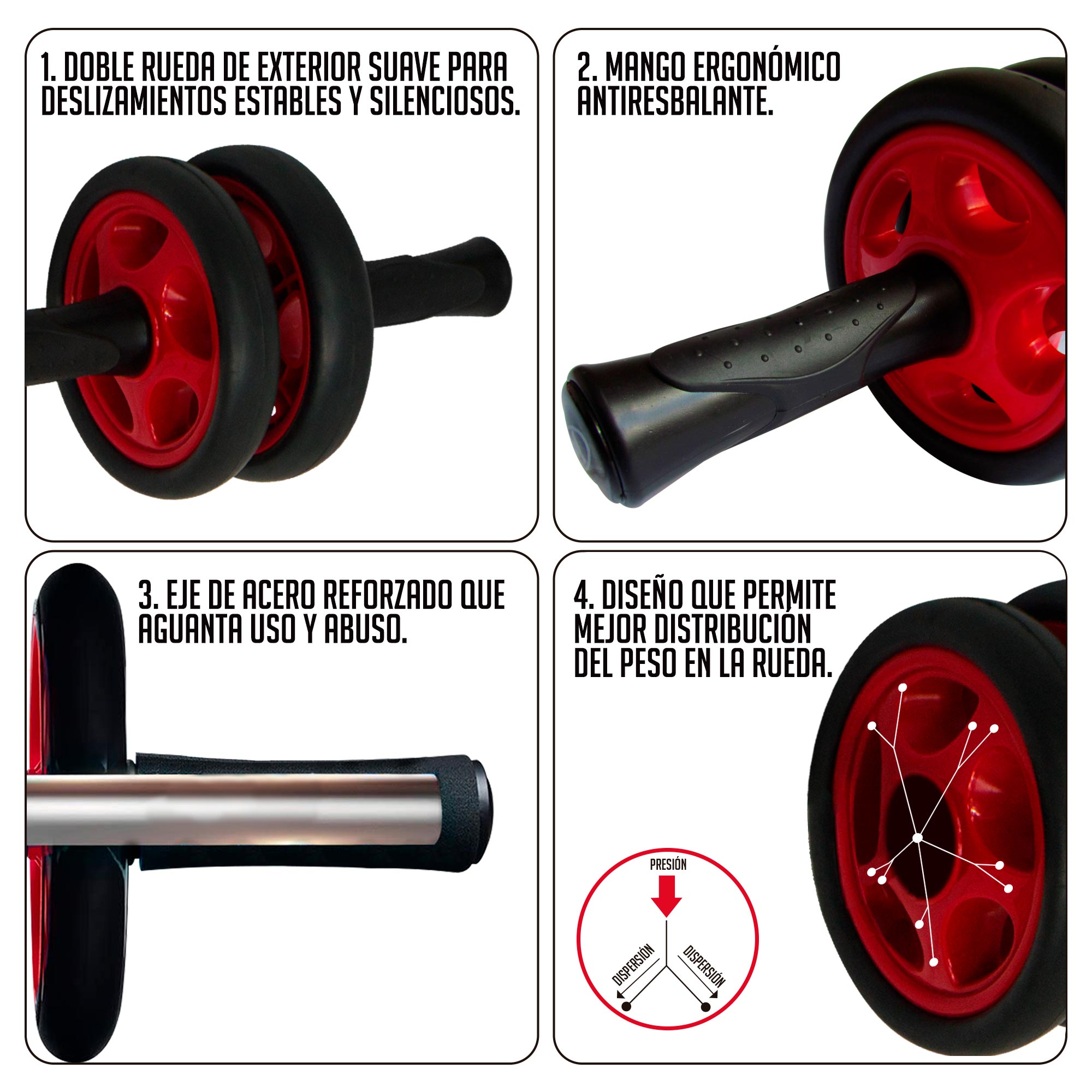 1. DOBLE RUEDA DE EXTERIOR SUAVE PARA DESLIZAMIENTOS ESTABLES Y SILENCIOSOS.

2. MANGO ERGONÓMICO ANTIRESBALANTE.

3. EJE DE ACERO REFORZADO QUE AGUANTA USO Y ABUSO.

4. DISEÑO QUE PERMITE MEJOR DISTRIBUCIÓN DEL PESO EN LA RUEDA.

PRESIÓN

DISPERSIÓN

DISPERSIÓN