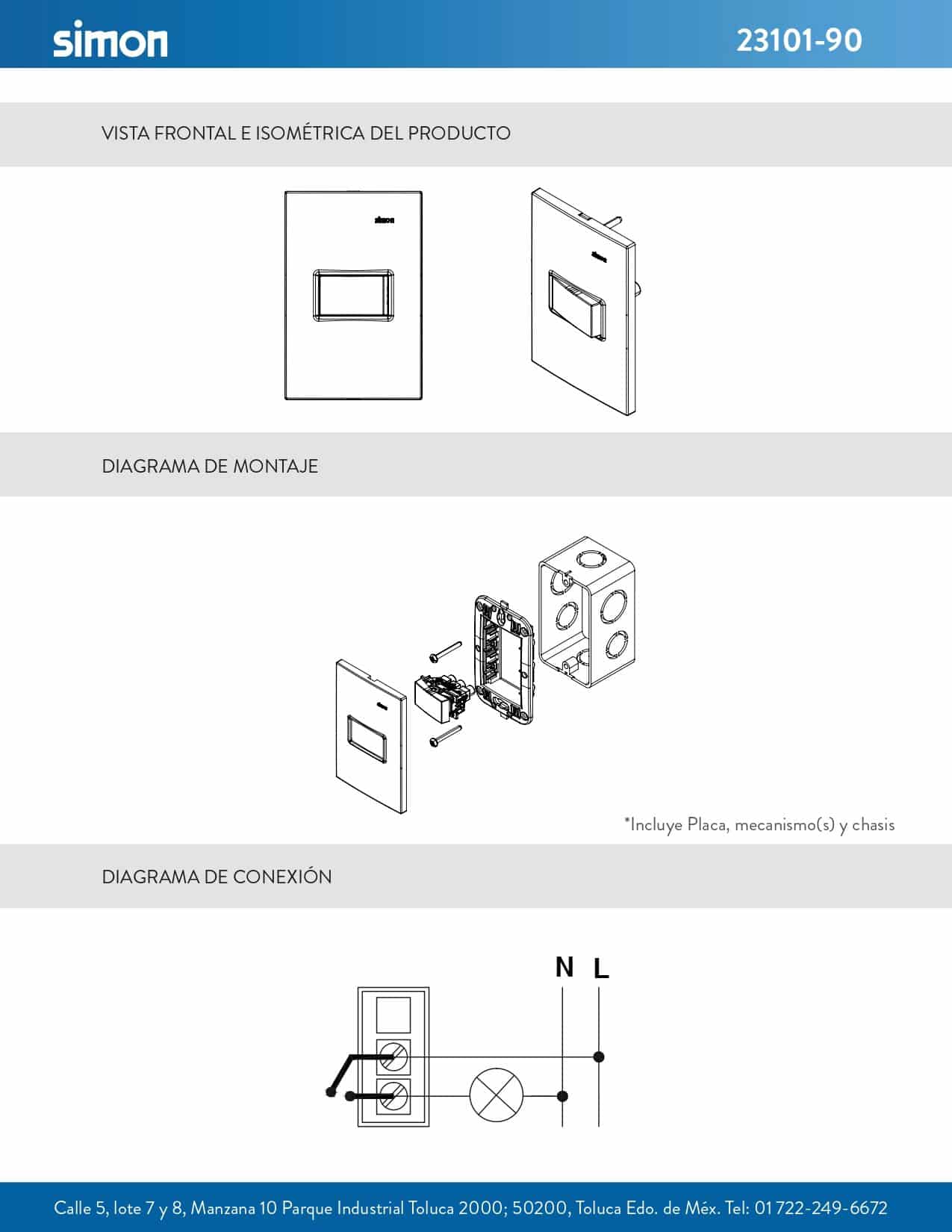 simon

23101-90

VISTA FRONTAL E ISOMÉTRICA DEL PRODUCTO

simon

simon

DIAGRAMA DE MONTAJE

simon

*Incluye Placa, mecanismo(s) y chasis

DIAGRAMA DE CONEXIÓN

N L

Calle 5, lote 7 y 8, Manzana 10 Parque Industrial Toluca 2000; 50200, Toluca Edo. de Méx. Tel: 01 722-249-6672