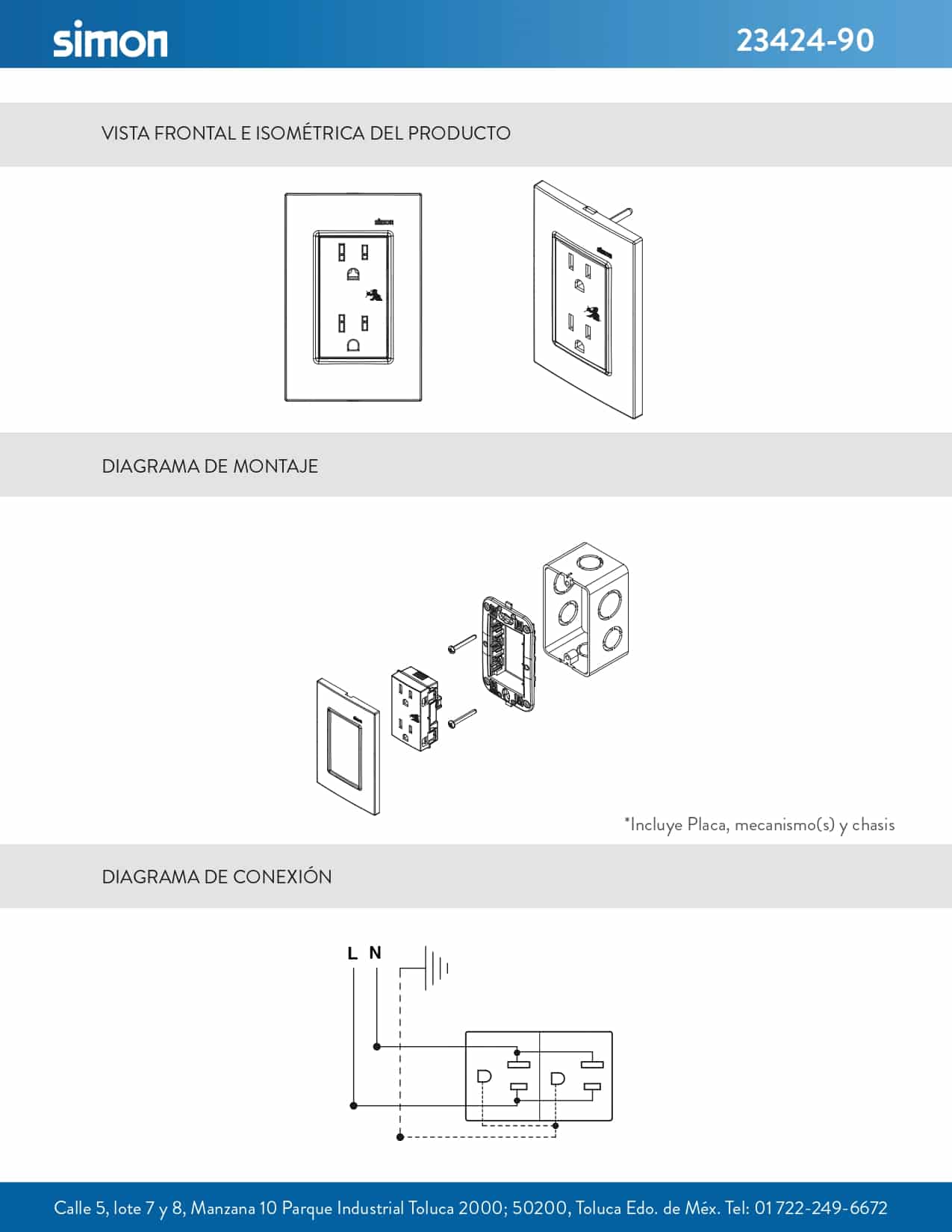 simon

23424-90

VISTA FRONTAL E ISOMÉTRICA DEL PRODUCTO

simon

simon

DIAGRAMA DE MONTAJE

*Incluye Placa, mecanismo(s) y chasis

DIAGRAMA DE CONEXIÓN

L N

Calle 5, lote 7 y 8, Manzana 10 Parque Industrial Toluca 2000; 50200, Toluca Edo. de Méx. Tel: 01 722-249-6672