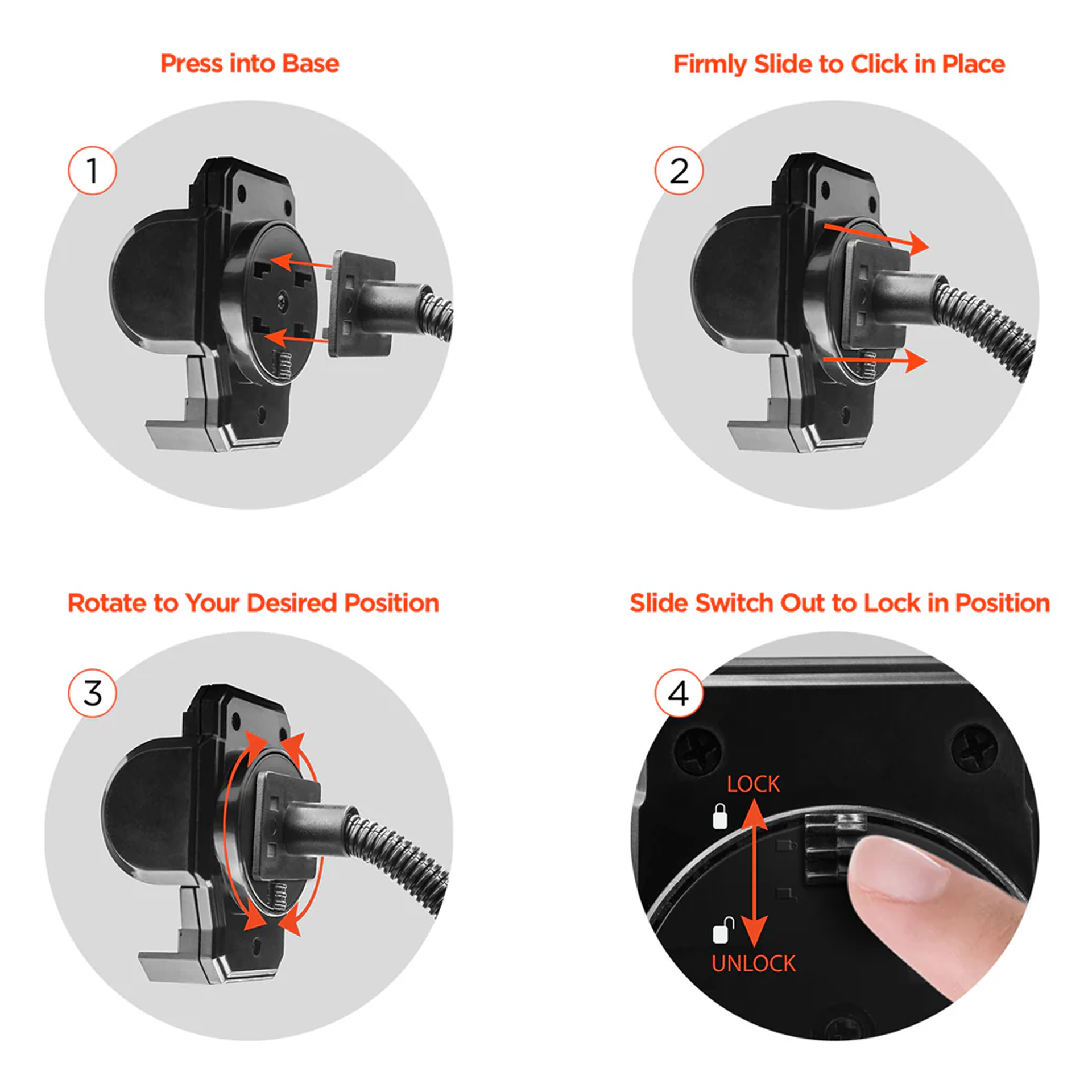 Press into Base

1

Firmly Slide to Click in Place

2

Rotate to Your Desired Position

3

Slide Switch Out to Lock in Position

4

LOCK

UNLOCK