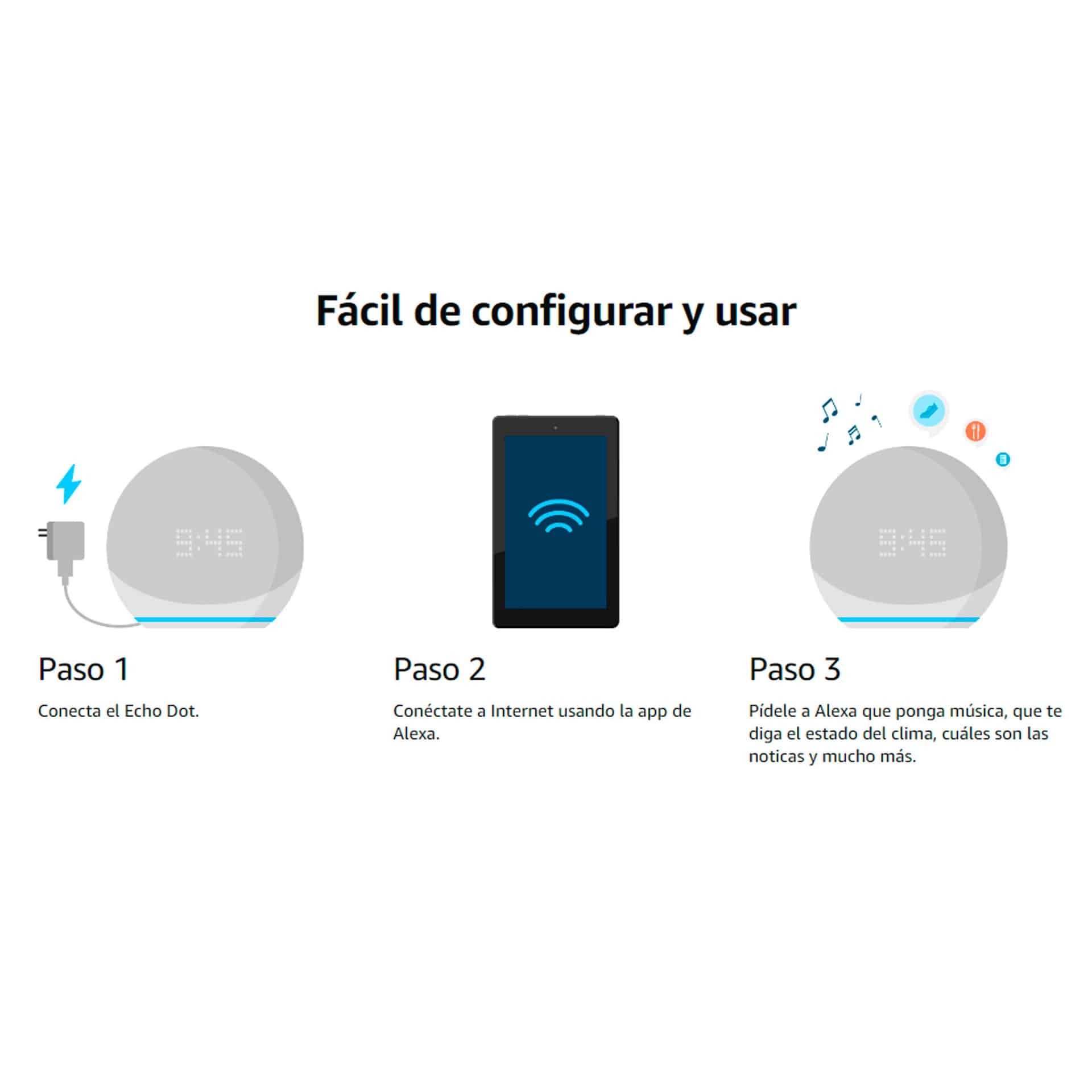 Fácil de configurar y usar

9:45

Paso 1

Conecta el Echo Dot.

Paso 2

Conéctate a Internet usando la app de Alexa.

9:45

Paso 3

Pídele a Alexa que ponga música, que te diga el estado del clima, cuáles son las noticas y mucho más.