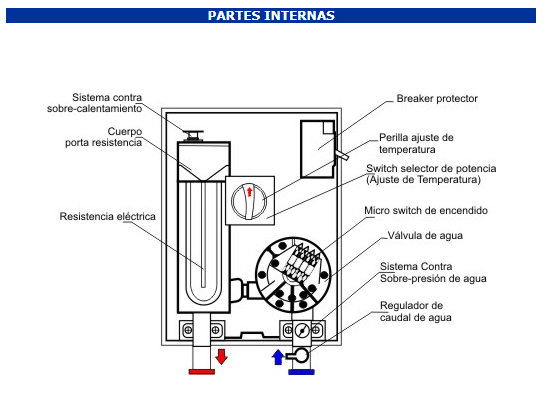 PARTES INTERNAS

Sistema contra sobre-calentamiento

Cuerpo porta resistencia

Resistencia eléctrica

Breaker protector

Perilla ajuste de temperatura

Switch selector de potencia (Ajuste de Temperatura)

Micro switch de encendido

Válvula de agua

Sistema Contra Sobre-presión de agua

Regulador de caudal de agua