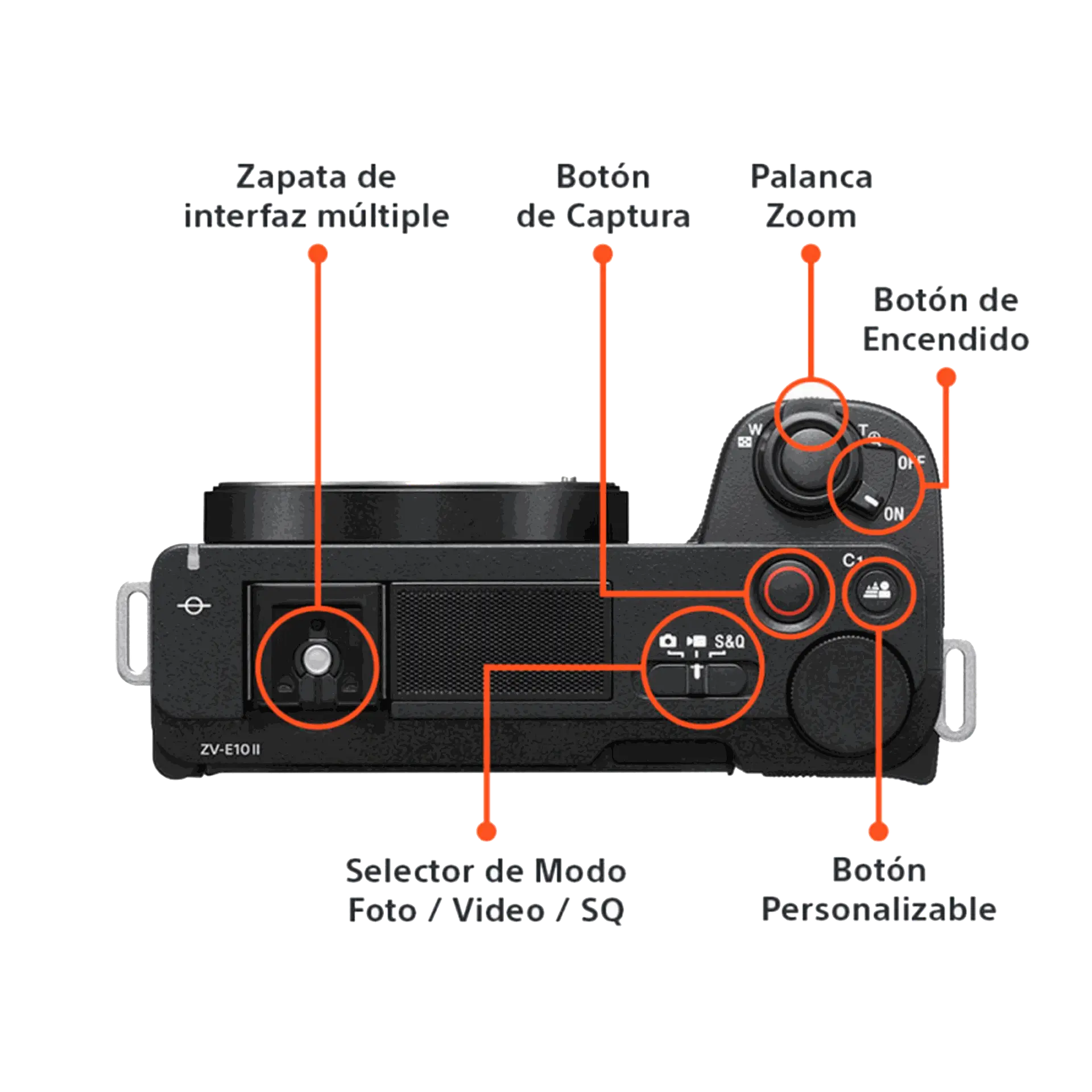 Zapata de interfaz múltiple

Botón de Captura

Palanca Zoom

Botón de Encendido

W

T

OFF

ON

C1

S&Q

ZV-E10 II

Selector de Modo Foto / Video / SQ

Botón Personalizable