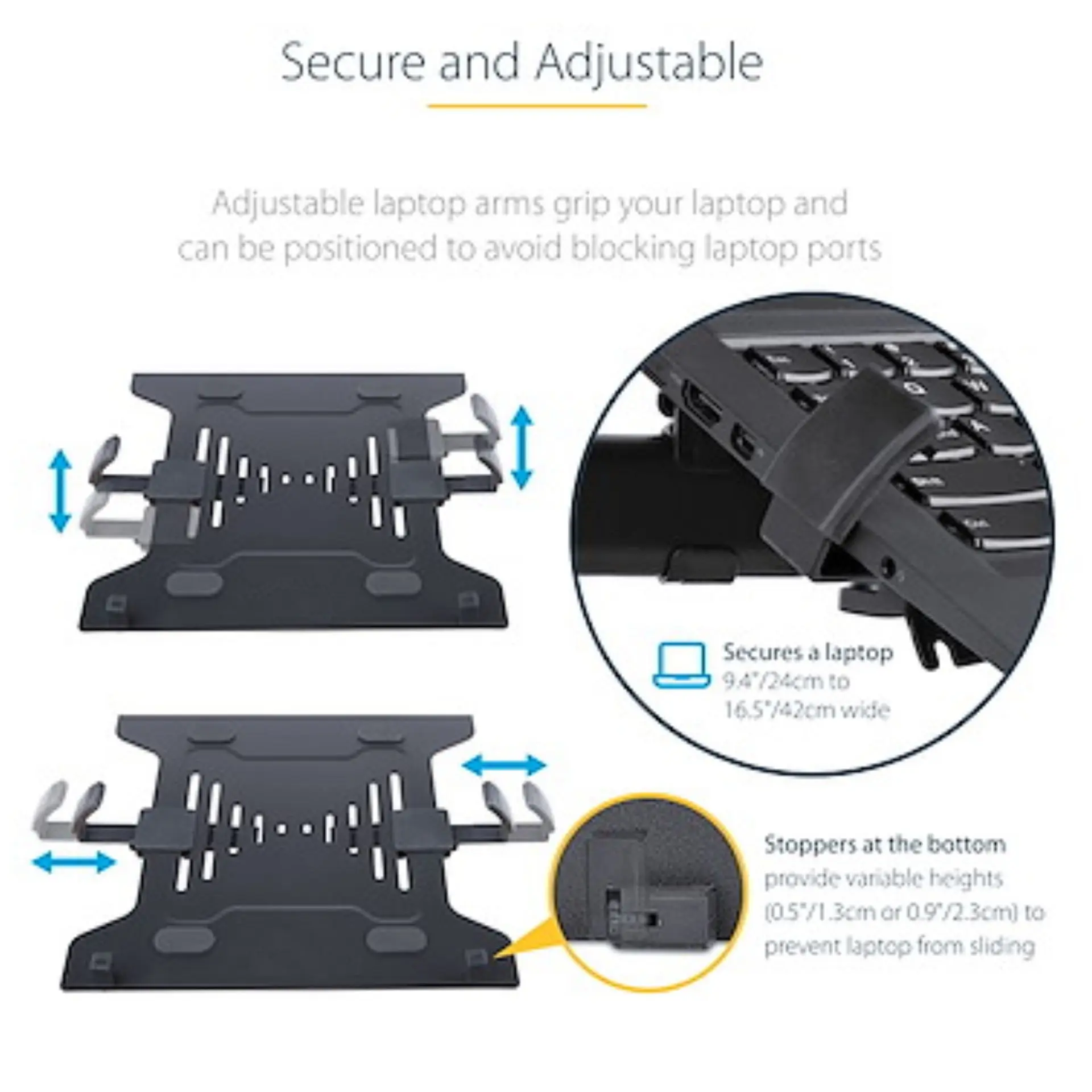 Secure and Adjustable

Adjustable laptop arms grip your laptop and can be positioned to avoid blocking laptop ports

Secures a laptop
9.4"/24cm to
16.5"/42cm wide

Stoppers at the bottom
provide variable heights
(0.5"/1.3cm or 0.9"/2.3cm) to
prevent laptop from sliding